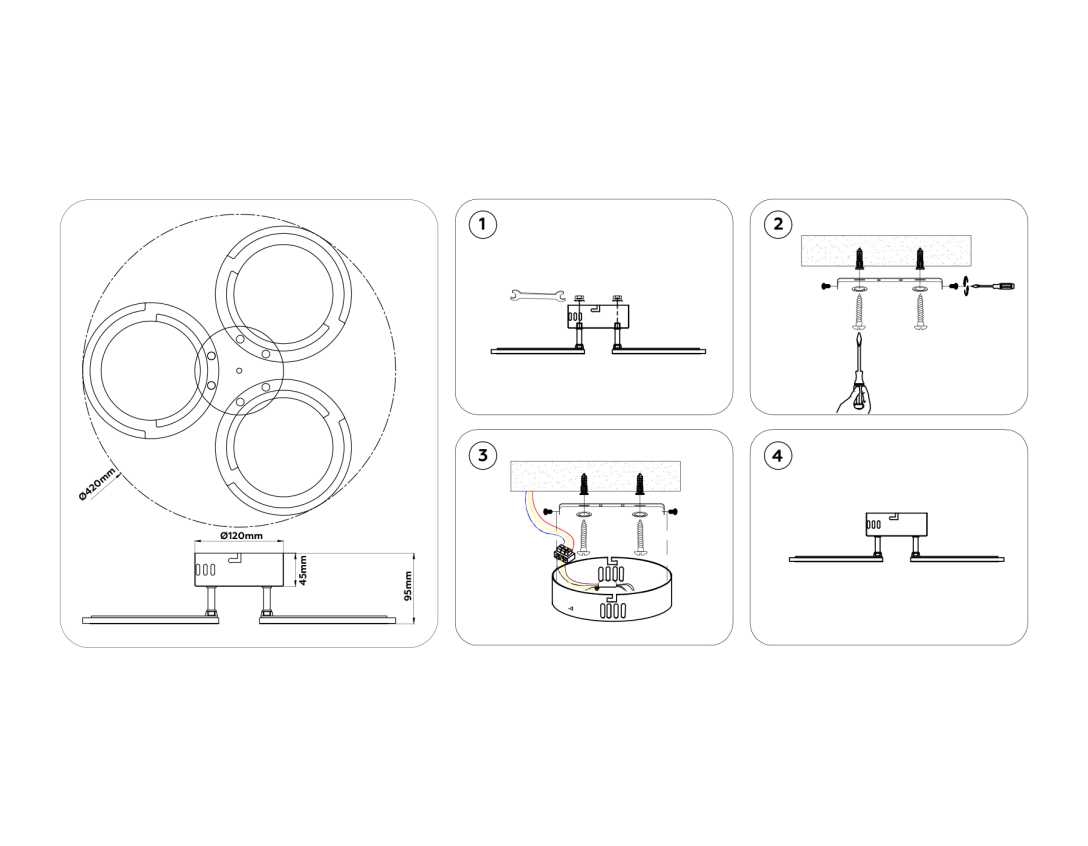 Ø420mm

Ø120mm

45mm

95mm

1

2

3

4